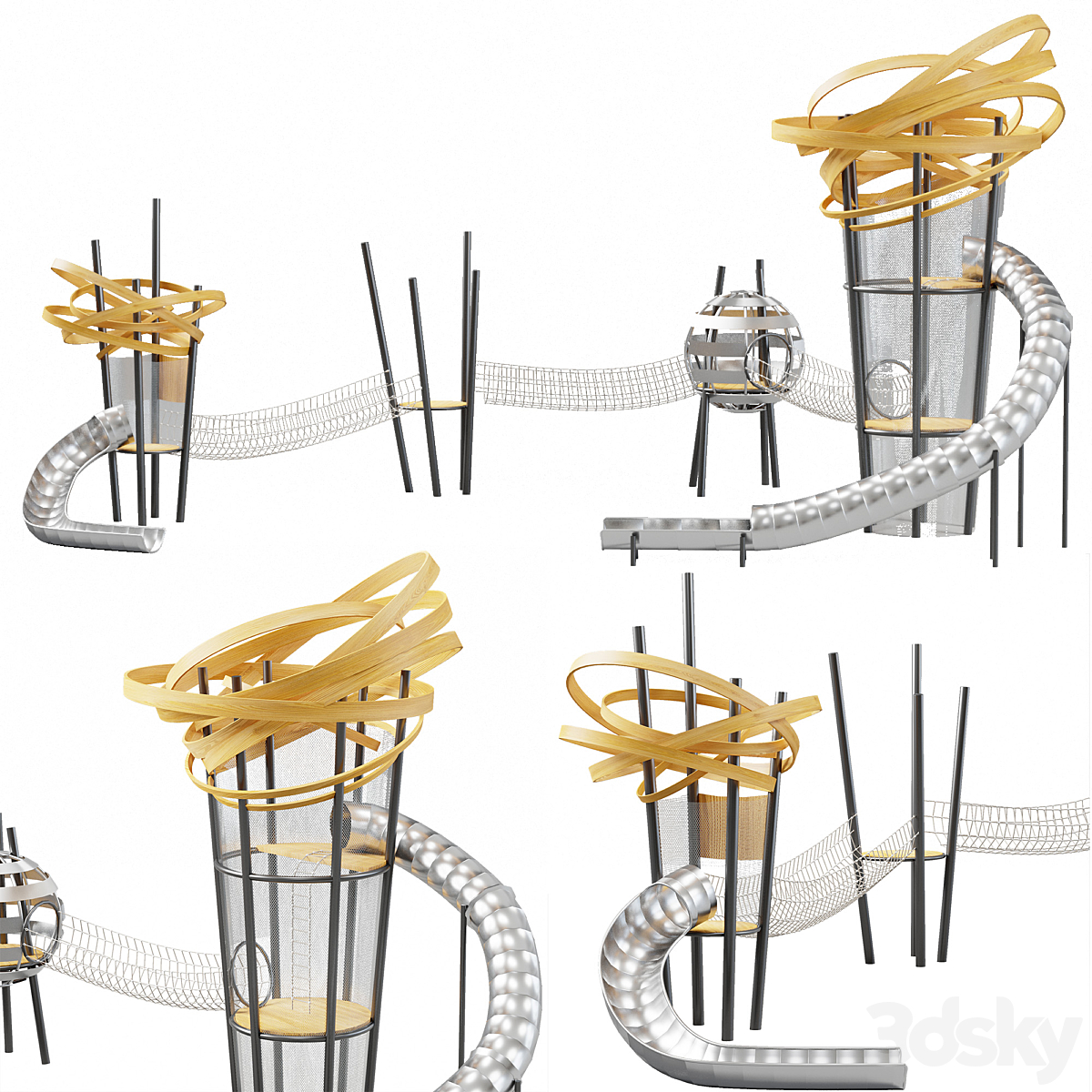 3dsky