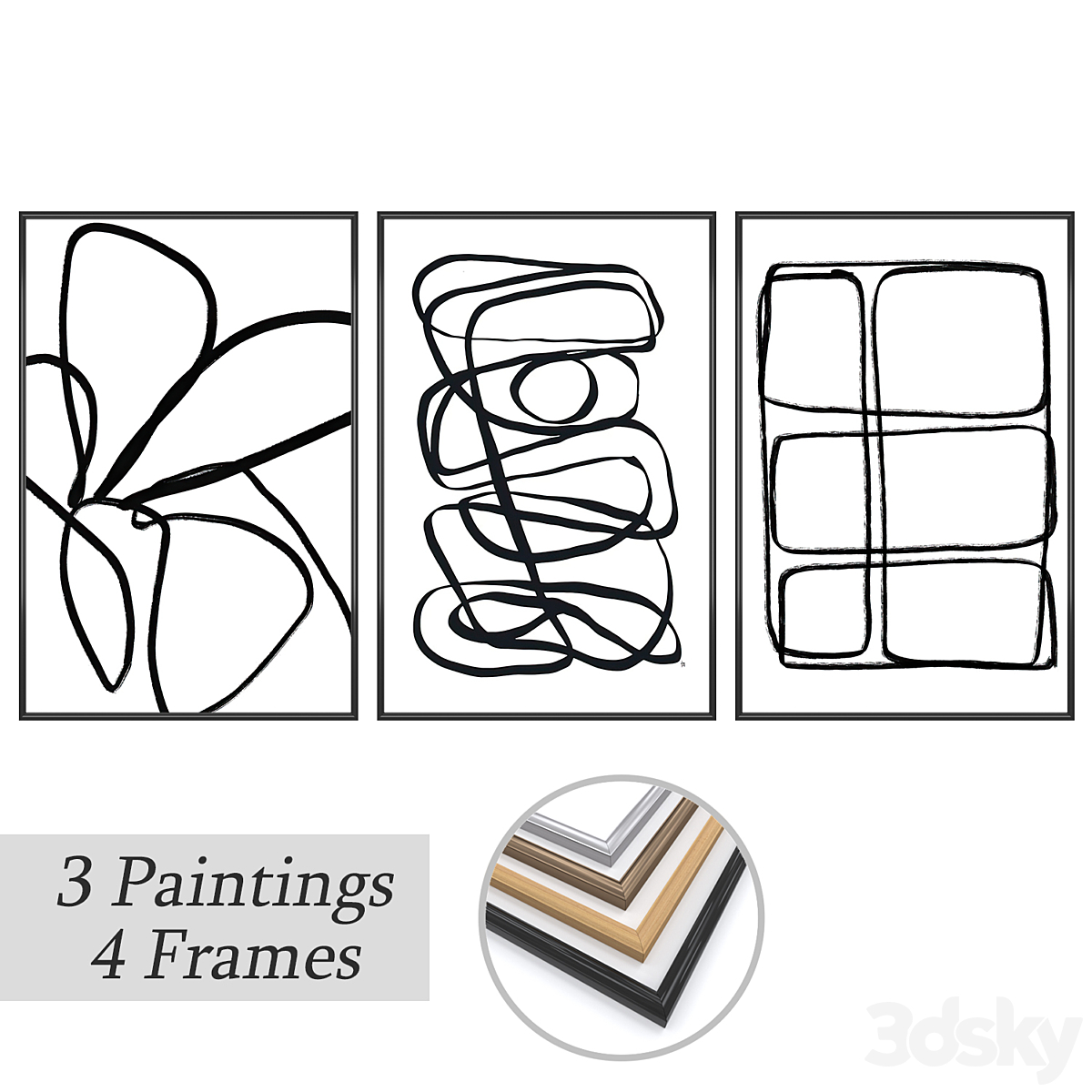 3 Paintings
4 Frames

3dsky