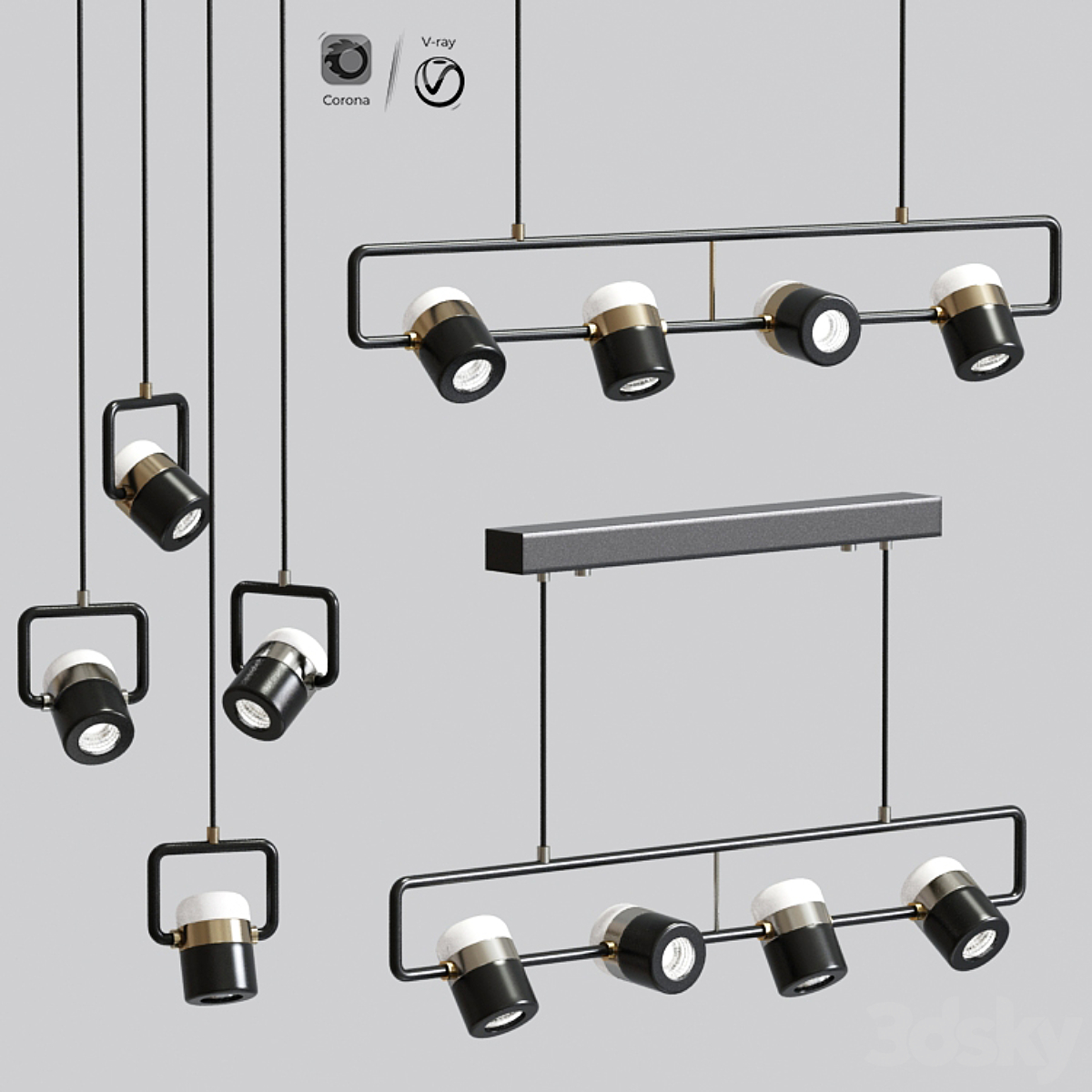 Corona
V-ray
3dsky