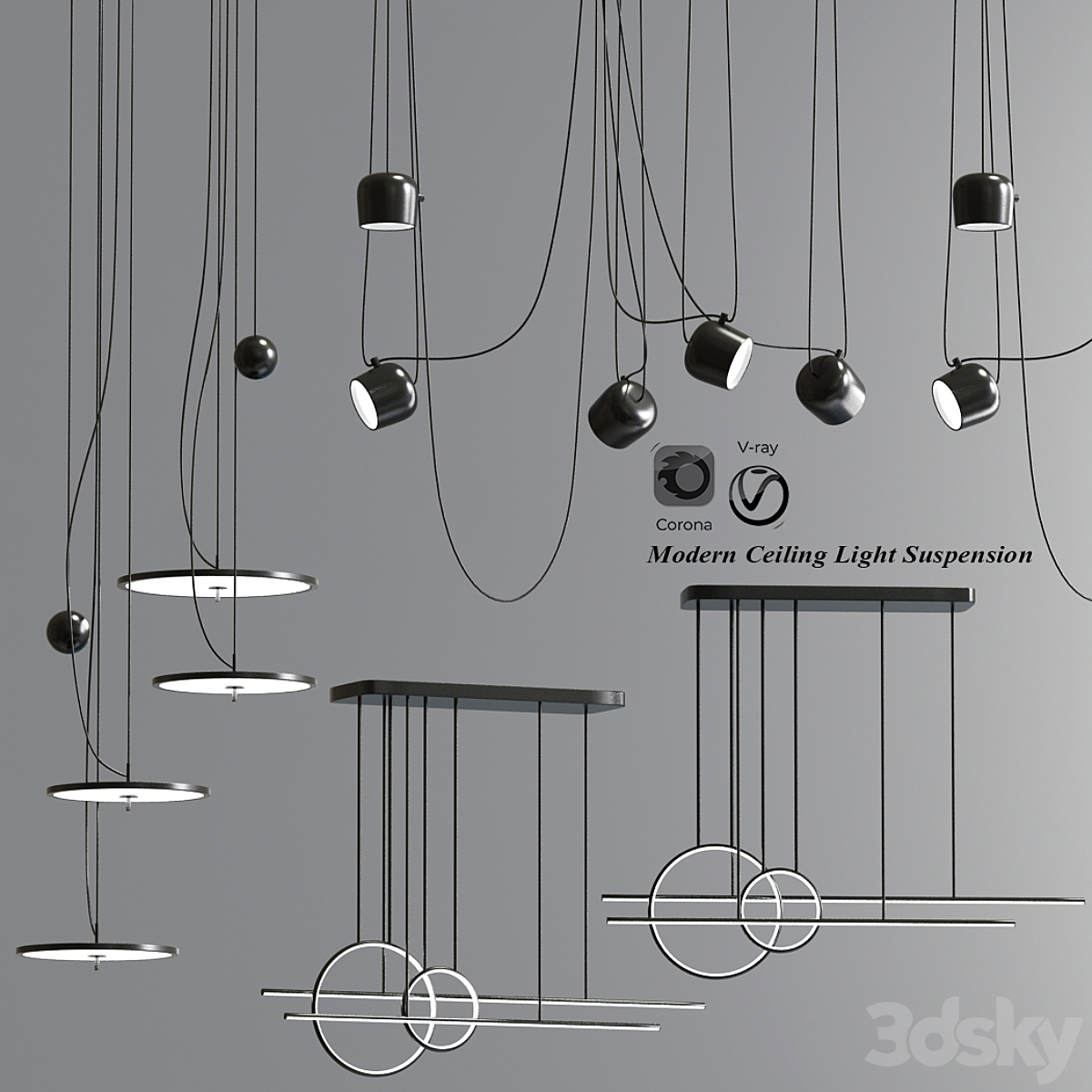 V-ray
Corona
Modern Ceiling Light Suspension
3dsky