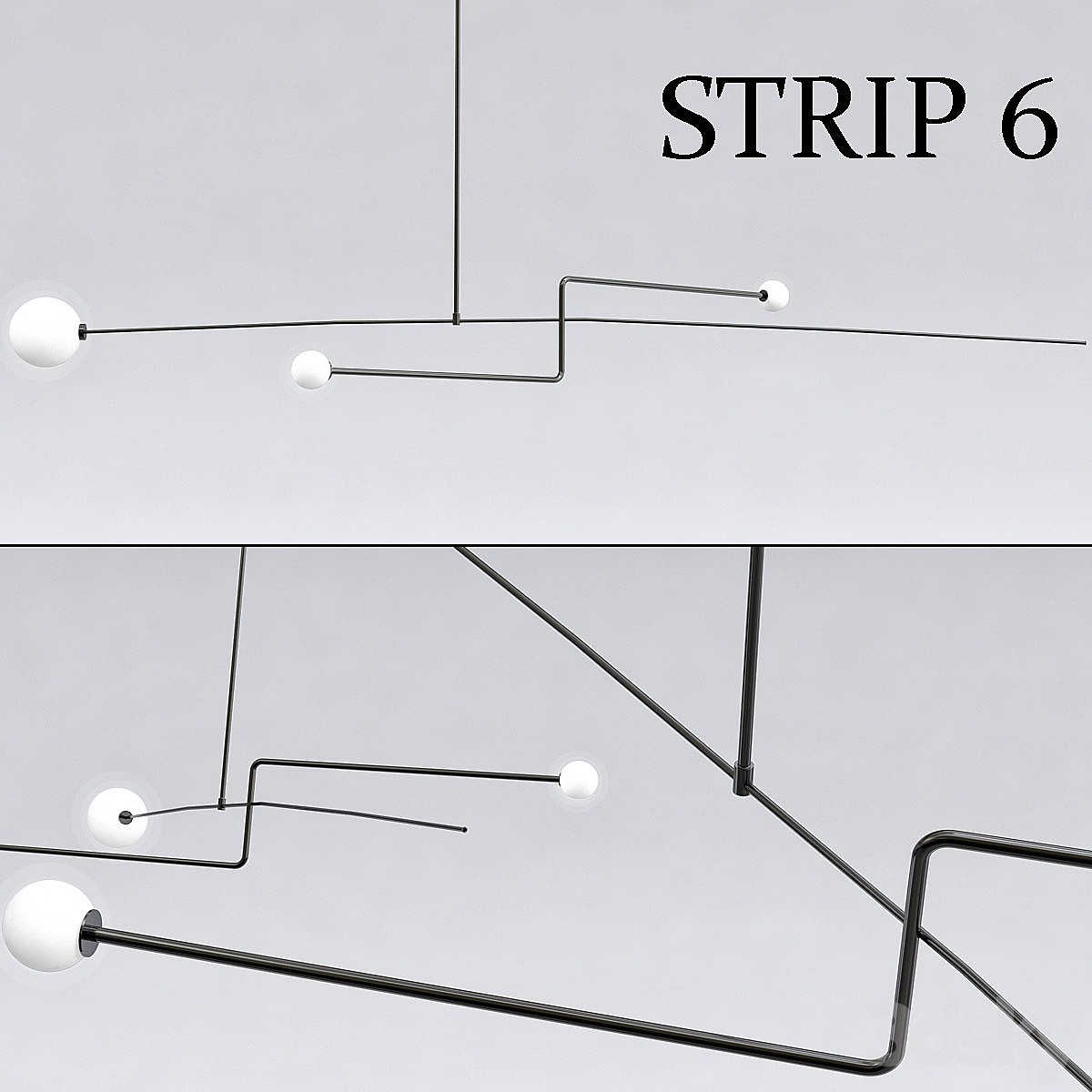 STRIP 6