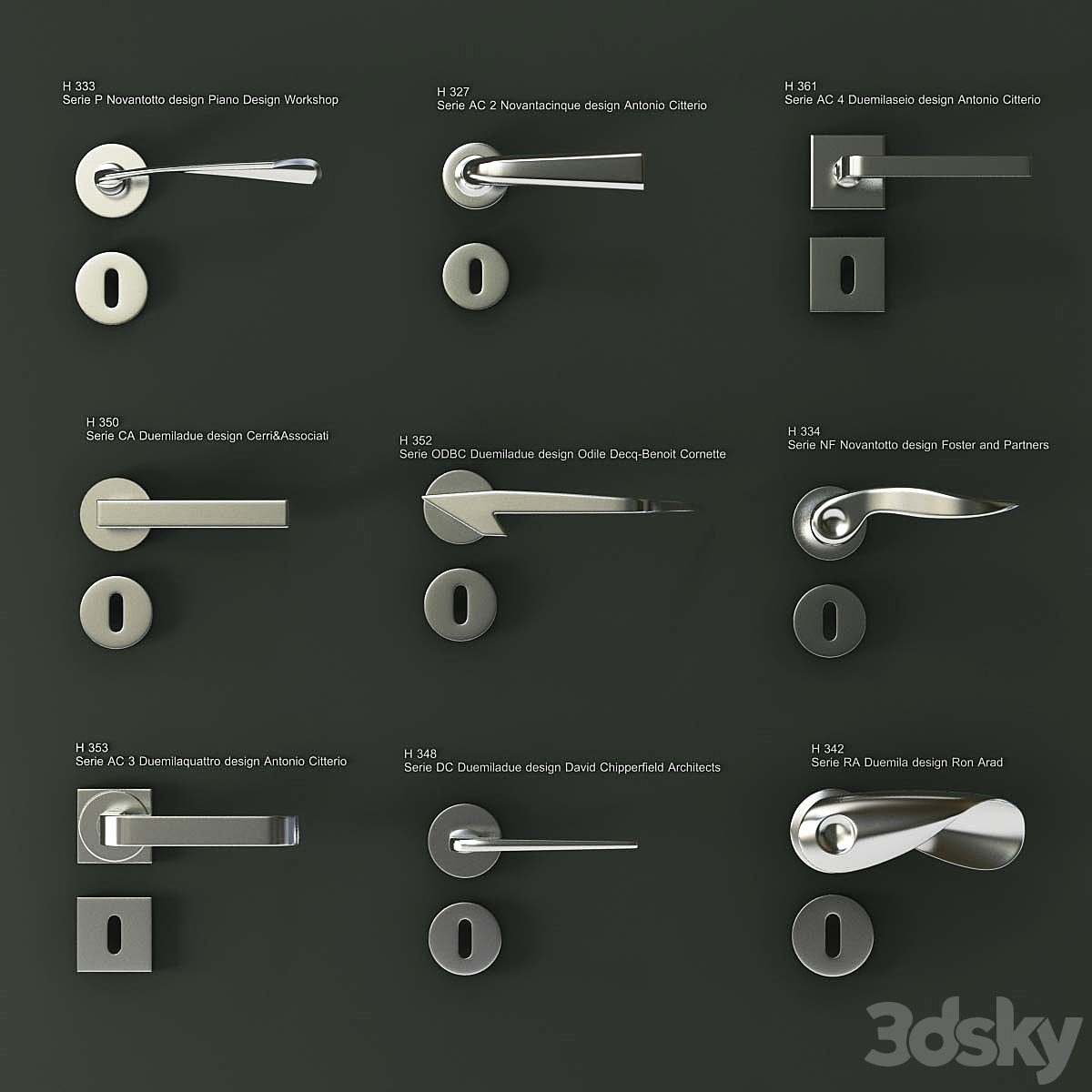 H 333
Serie P Novantotto design Piano Design Workshop

H 327
Serie AC 2 Novantacinque design Antonio Citterio

H 361
Serie AC 4 Duemilaseio design Antonio Citterio

H 350
Serie CA Duemiladue design Cerri&Associati

H 352
Serie ODBC Duemiladue design Odile Decq-Benoit Cornette

H 334
Serie NF Novantotto design Foster and Partners

H 353
Serie AC 3 Duemilaquattro design Antonio Citterio

H 348
Serie DC Duemiladue design David Chipperfield Architects

H 342
Serie RA Duemila design Ron Arad

3dsky