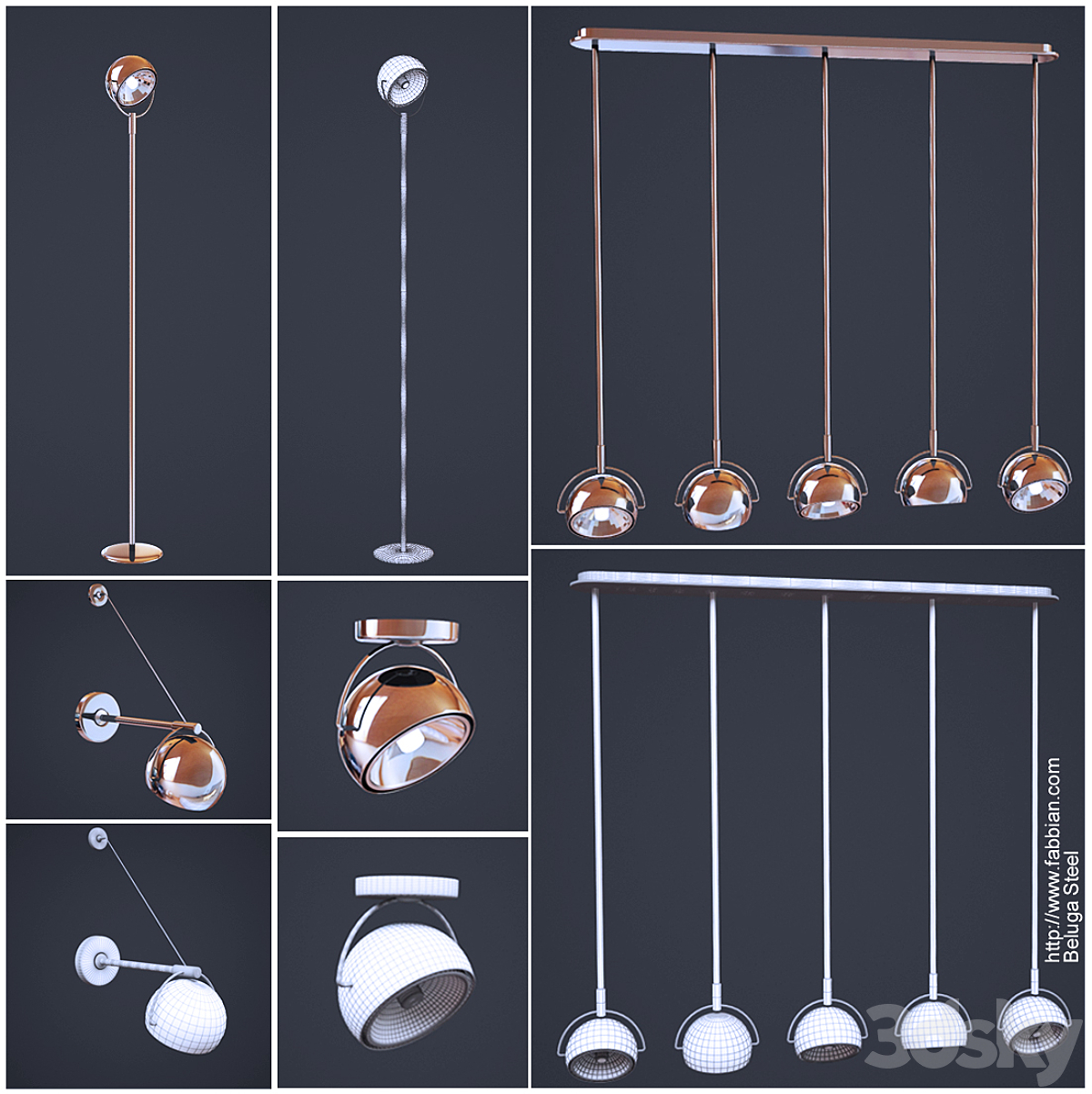 http://www.fabbian.com
Beluga Steel

3dsky